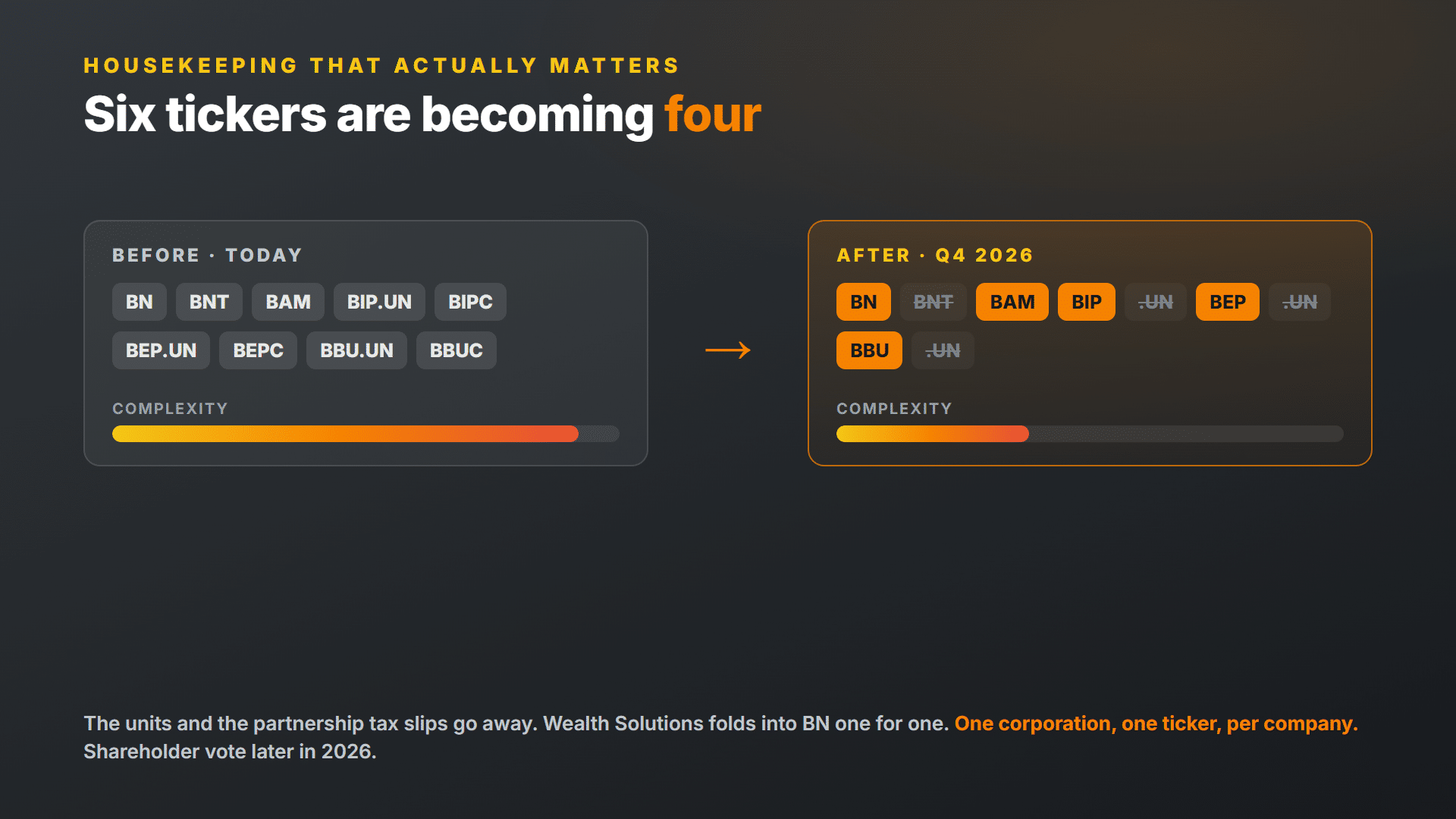 HOUSEKEEPING THAT ACTUALLY MATTERS

Six tickers are becoming four

BEFORE · TODAY

BN BNT BAM BIP.UN BIPC

BEP.UN BEPC BBU.UN BBUC

COMPLEXITY

→

AFTER · Q4 2026

BN BNT BAM BIP .UN BEP .UN

BBU .UN

COMPLEXITY

The units and the partnership tax slips go away. Wealth Solutions folds into BN one for one. One corporation, one ticker, per company. Shareholder vote later in 2026.